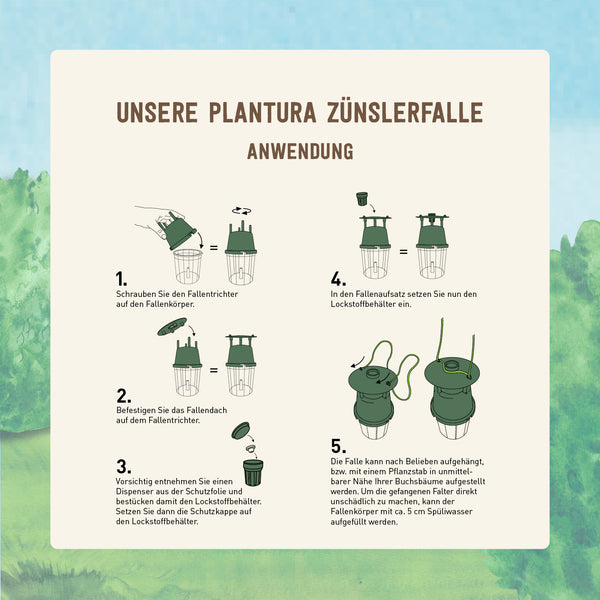 UNSERE PLANTURA ZÜNSLERFALLE

ANWENDUNG

=

1.
Schrauben Sie den Fallentrichter auf den Fallenkörper.

=

2.
Befestigen Sie das Fallendach auf dem Fallentrichter.

3.
Vorsichtig entnehmen Sie einen Dispenser aus der Schutzfolie und bestücken damit den Lockstoffbehälter. Setzen Sie dann die Schutzkappe auf den Lockstoffbehälter.

=

4.
In den Fallenaufsatz setzen Sie nun den Lockstoffbehälter ein.

5.
Die Falle kann nach Belieben aufgehängt, bzw. mit einem Pflanzstab in unmittelbarer Nähe Ihrer Buchsbäume aufgestellt werden. Um die gefangenen Falter direkt unschädlich zu machen, kann der Fallenkörper mit ca. 5 cm Spüliwasser aufgefüllt werden.